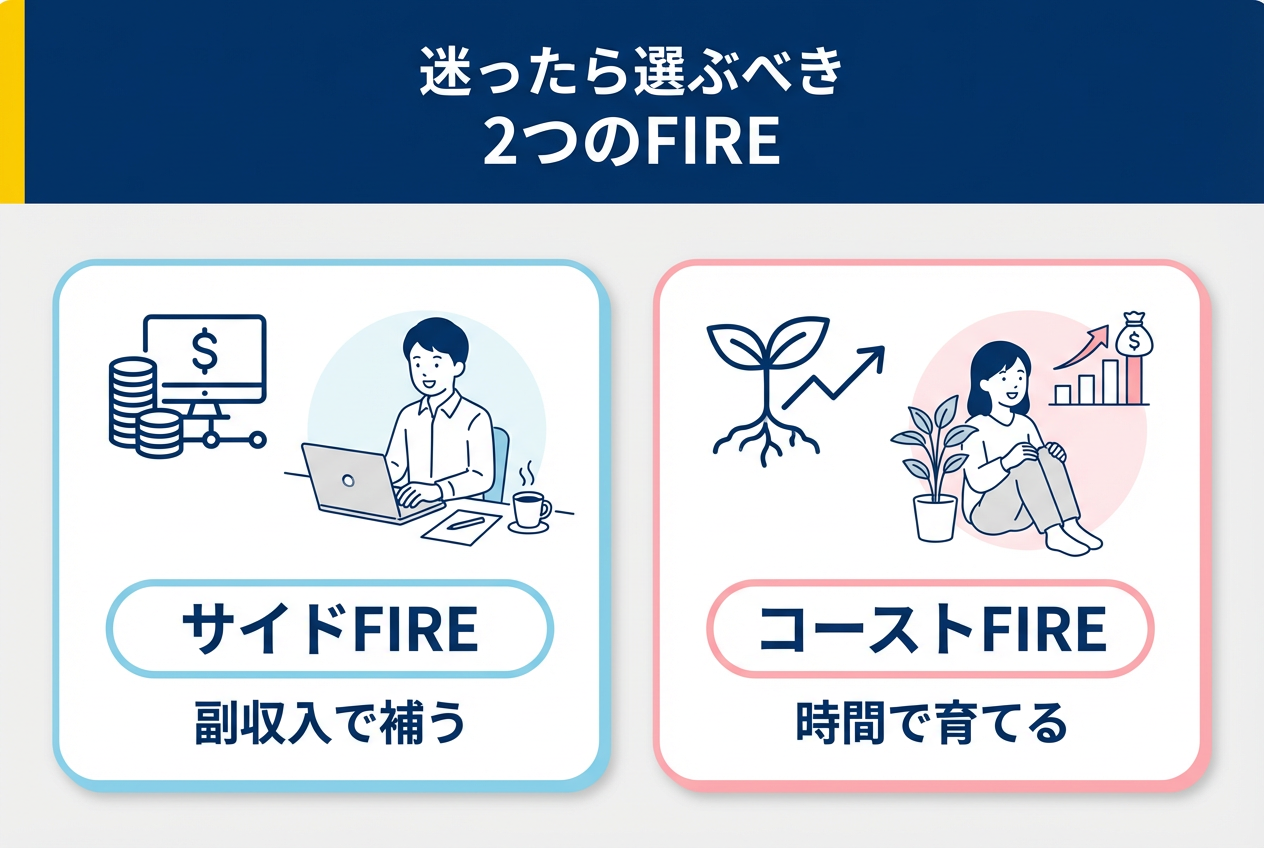 迷ったら選ぶべき
2つのFIRE

$

サイドFIRE

副収入で補う

$

コーストFIRE

時間で育てる