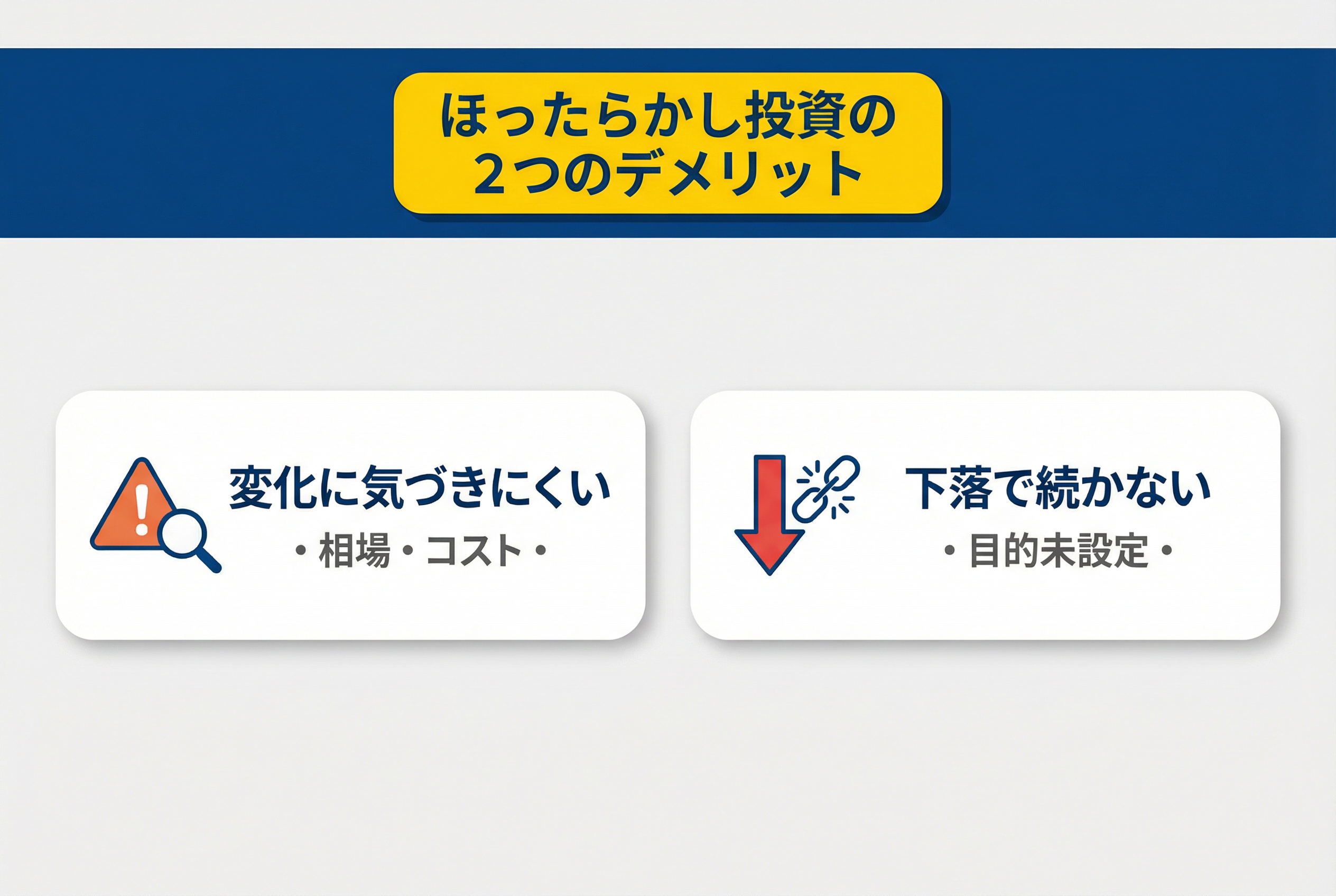 ほったらかし投資の
2つのデメリット

変化に気づきにくい
・相場・コスト・

下落で続かない
・目的未設定・