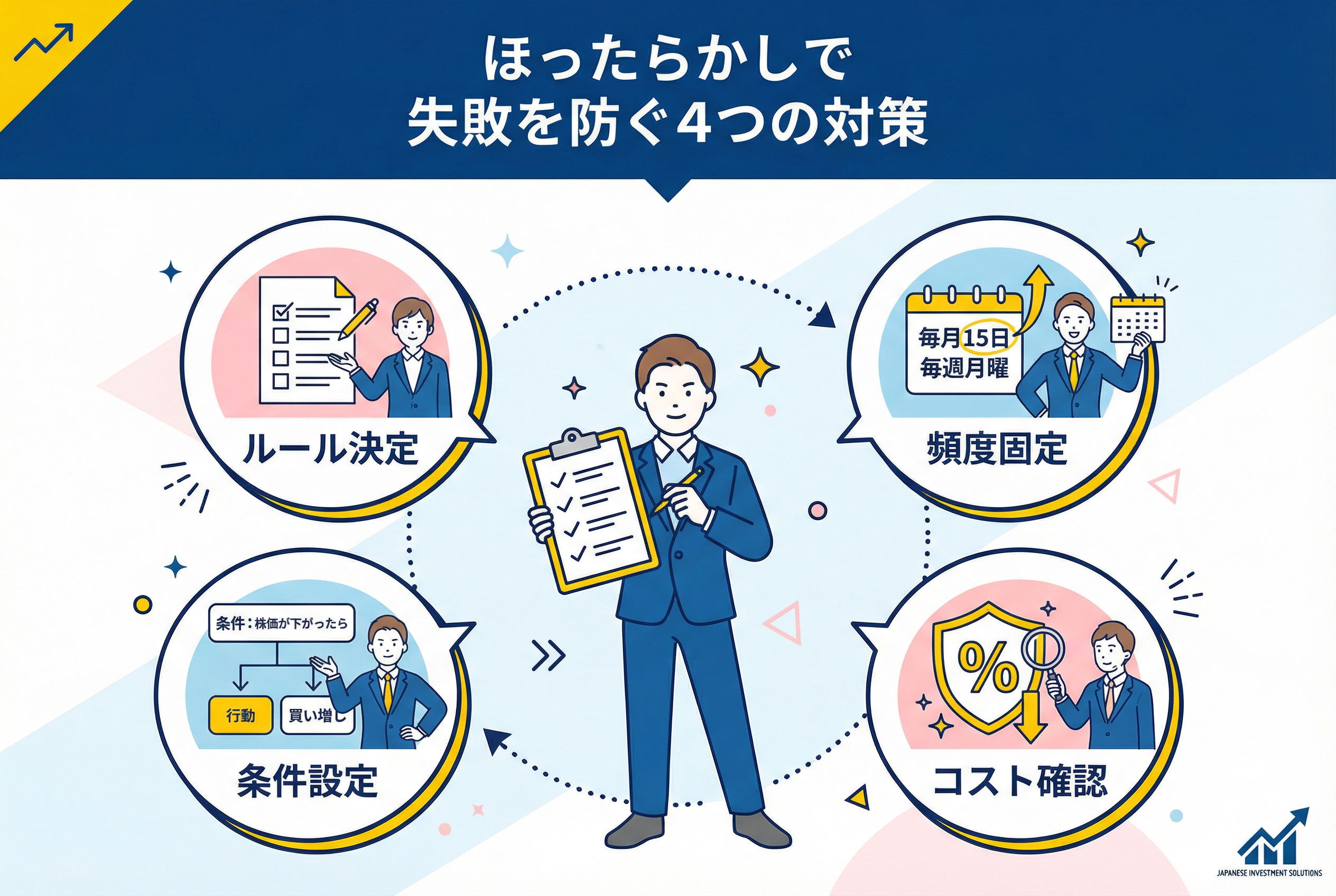 ほったらかしで
失敗を防ぐ4つの対策

ルール決定

毎月15日
毎週月曜

頻度固定

条件：株価が下がったら

行動

買い増し

条件設定

%

コスト確認

JAPANESE INVESTMENT SOLUTIONS