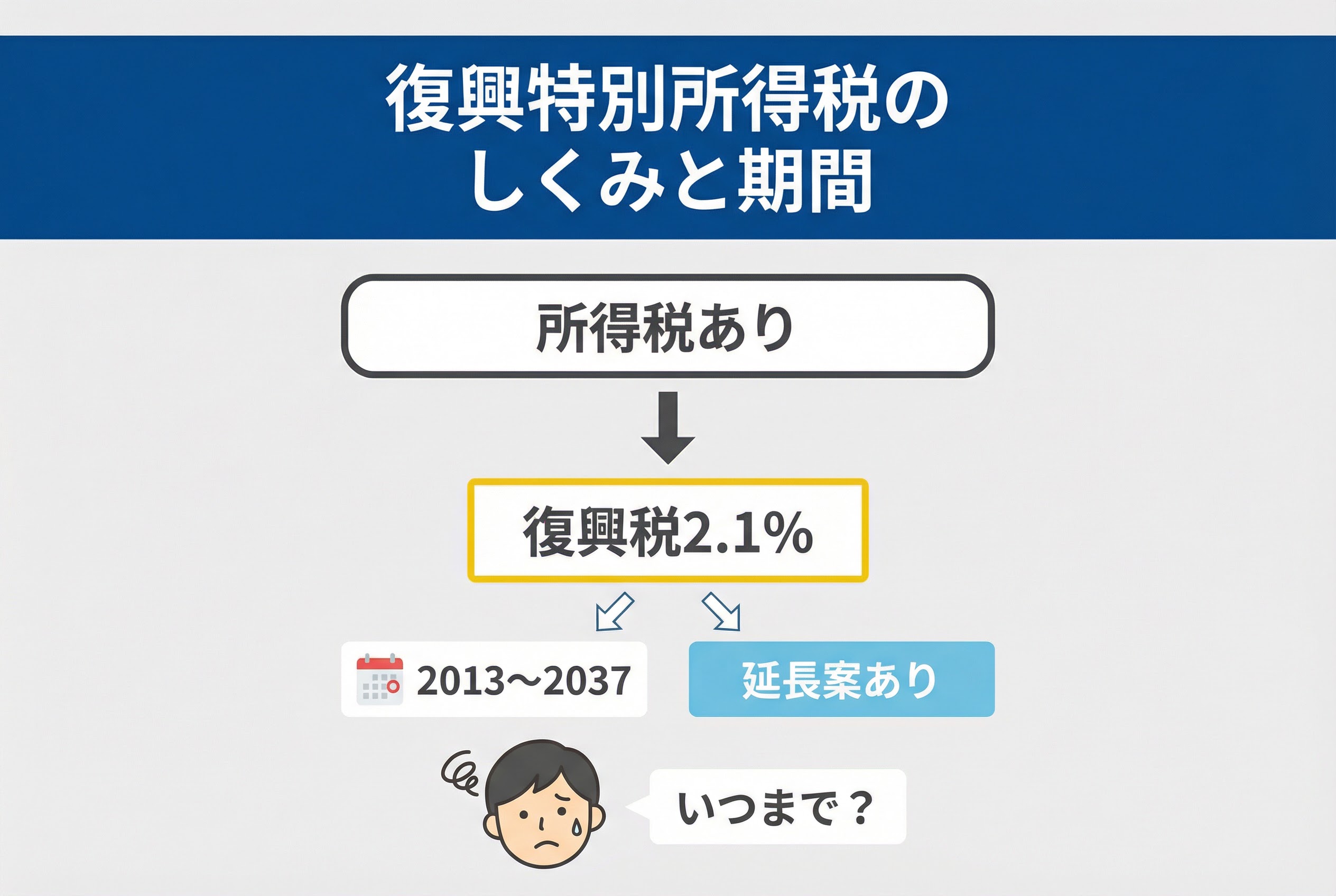 復興特別所得税の
しくみと期間

所得税あり

復興税2.1%

2013〜2037

延長案あり

いつまで？