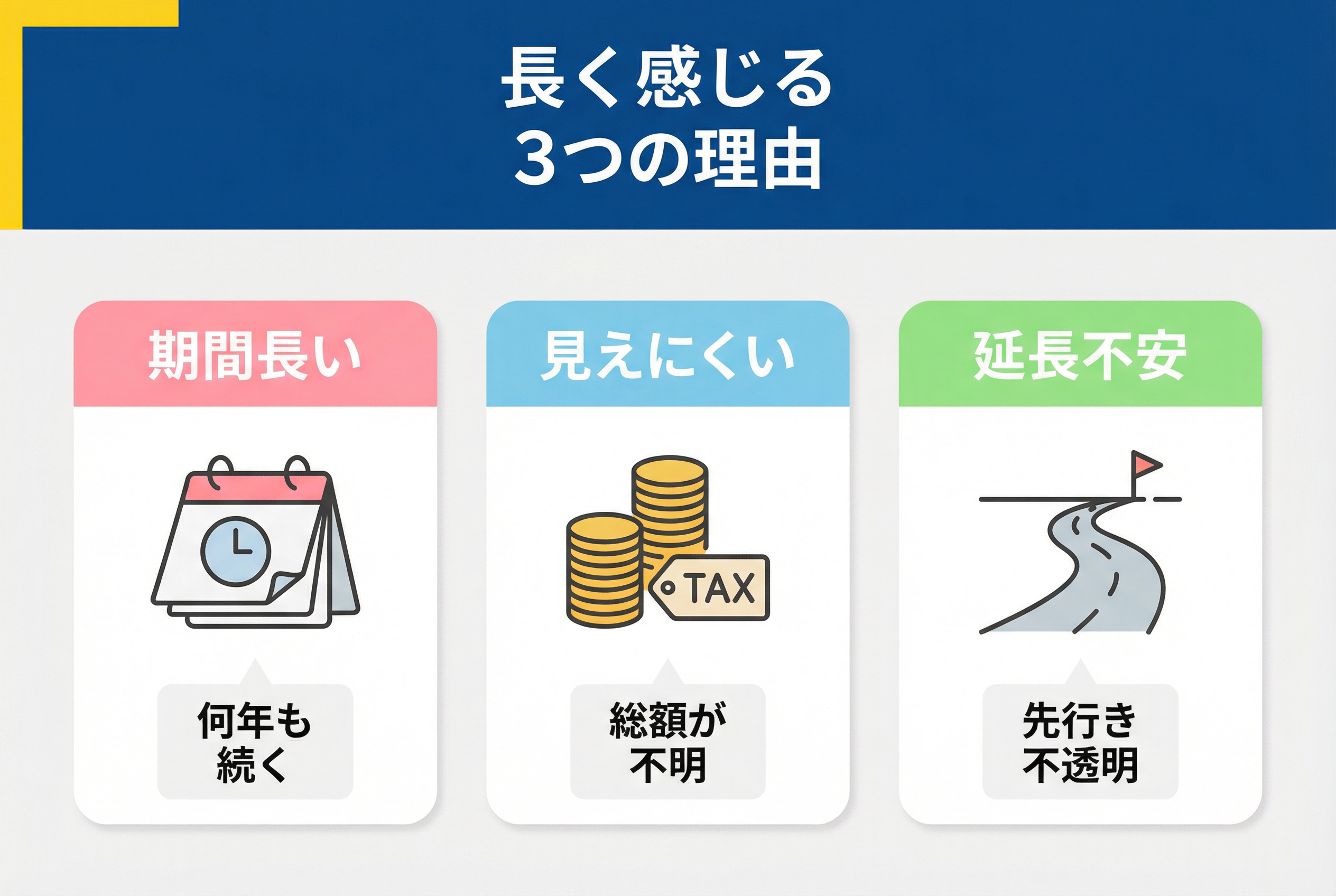 長く感じる
3つの理由

期間長い

何年も
続く

見えにくい

TAX

総額が
不明

延長不安

先行き
不透明